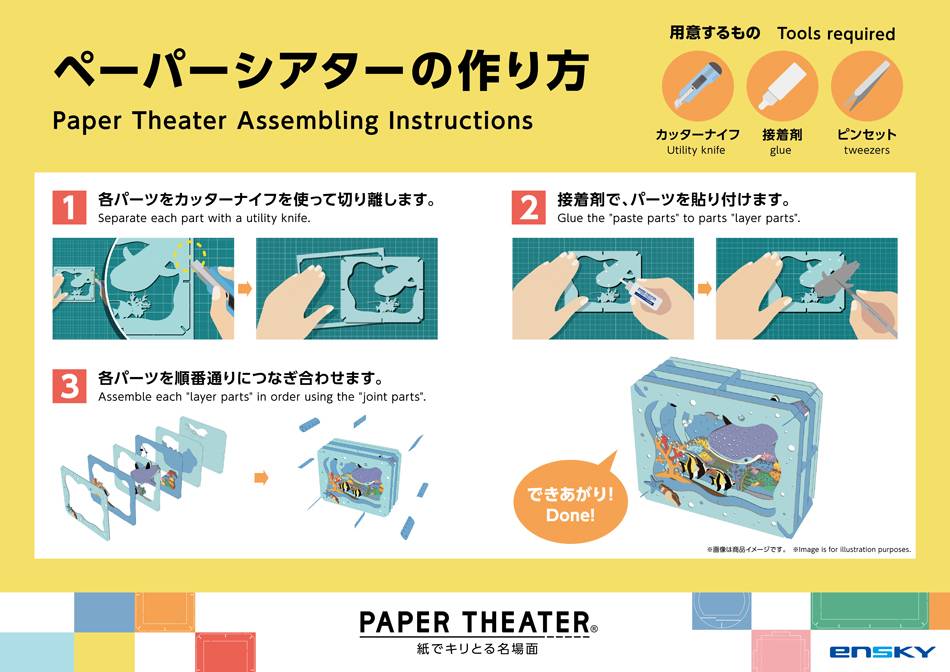 ペーパーシアターの作り方
Paper Theater Assembling Instructions

用意するもの Tools required

カッターナイフ
Utility knife

接着剤
glue

ピンセット
tweezers

1 各パーツをカッターナイフを使って切り離します。
Separate each part with a utility knife.

2 接着剤で、パーツを貼り付けます。
Glue the "paste parts" to parts "layer parts".

3 各パーツを順番通りにつなぎ合わせます。
Assemble each "layer parts" in order using the "joint parts".

できあがり!
Done!

※画像は商品イメージです。 ※Image is for illustration purposes.

PAPER THEATER®
紙でキリとる名場面

ensky